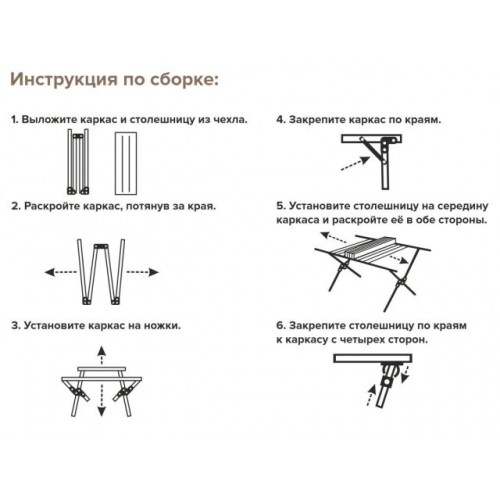 Инструкция по сборке:

1. Выложите каркас и столешницу из чехла.

2. Раскройте каркас, потянув за края.

3. Установите каркас на ножки.

4. Закрепите каркас по краям.

5. Установите столешницу на середину каркаса и раскройте её в обе стороны.

6. Закрепите столешницу по краям к каркасу с четырех сторон.